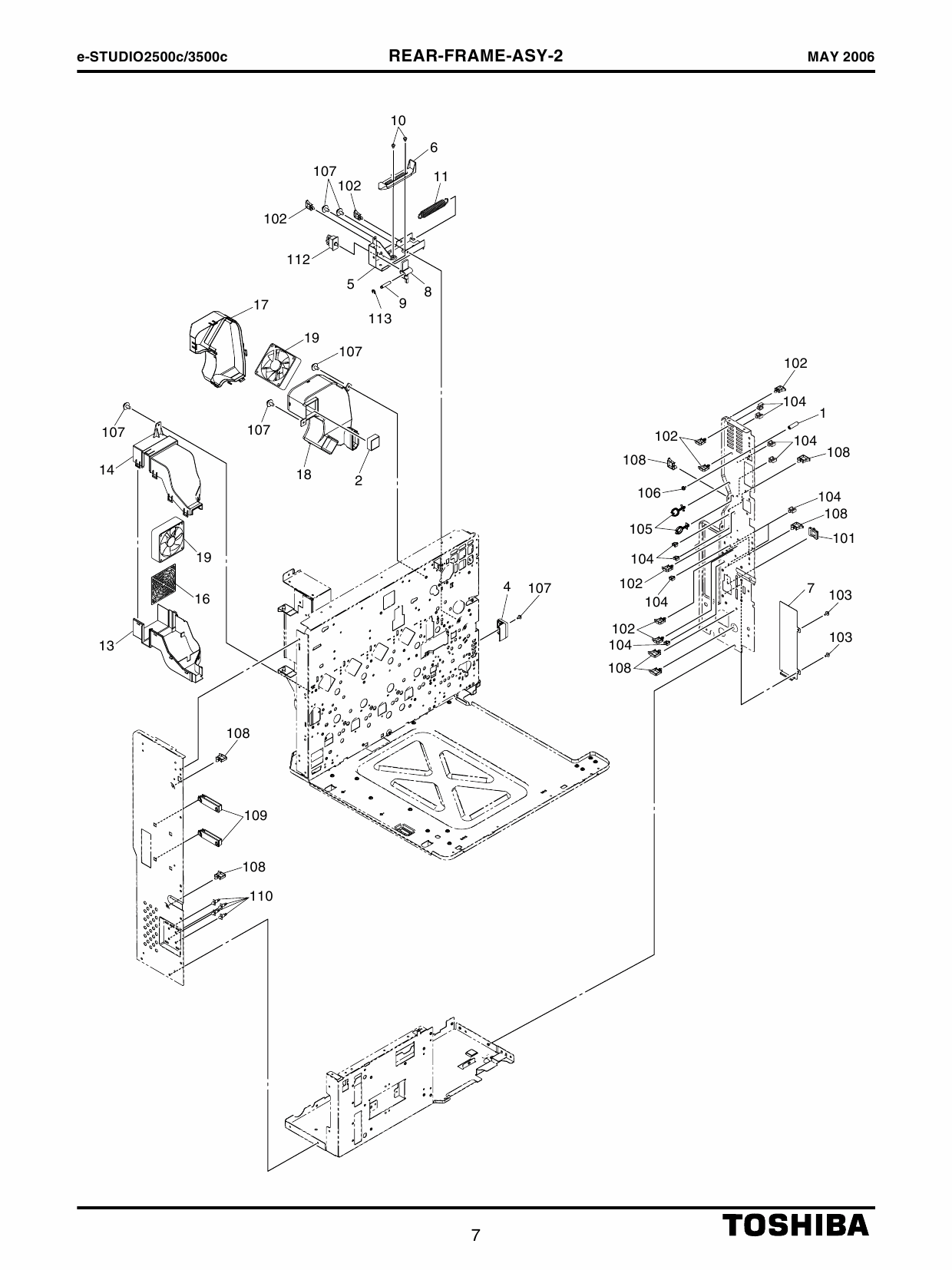 e-STUDIO2500c/3500c REAR-FRAME-ASY-2 MAY 2006

10
6
107
102
11
102
112
5
8
9
113
17
19
107
107
107
14
18
2
19
16
13
4
107
102
104
1
102
104
108
108
106
104
108
105
101
104
102
104
7
103
102
104
103
108
108
109
108
110

7

TOSHIBA